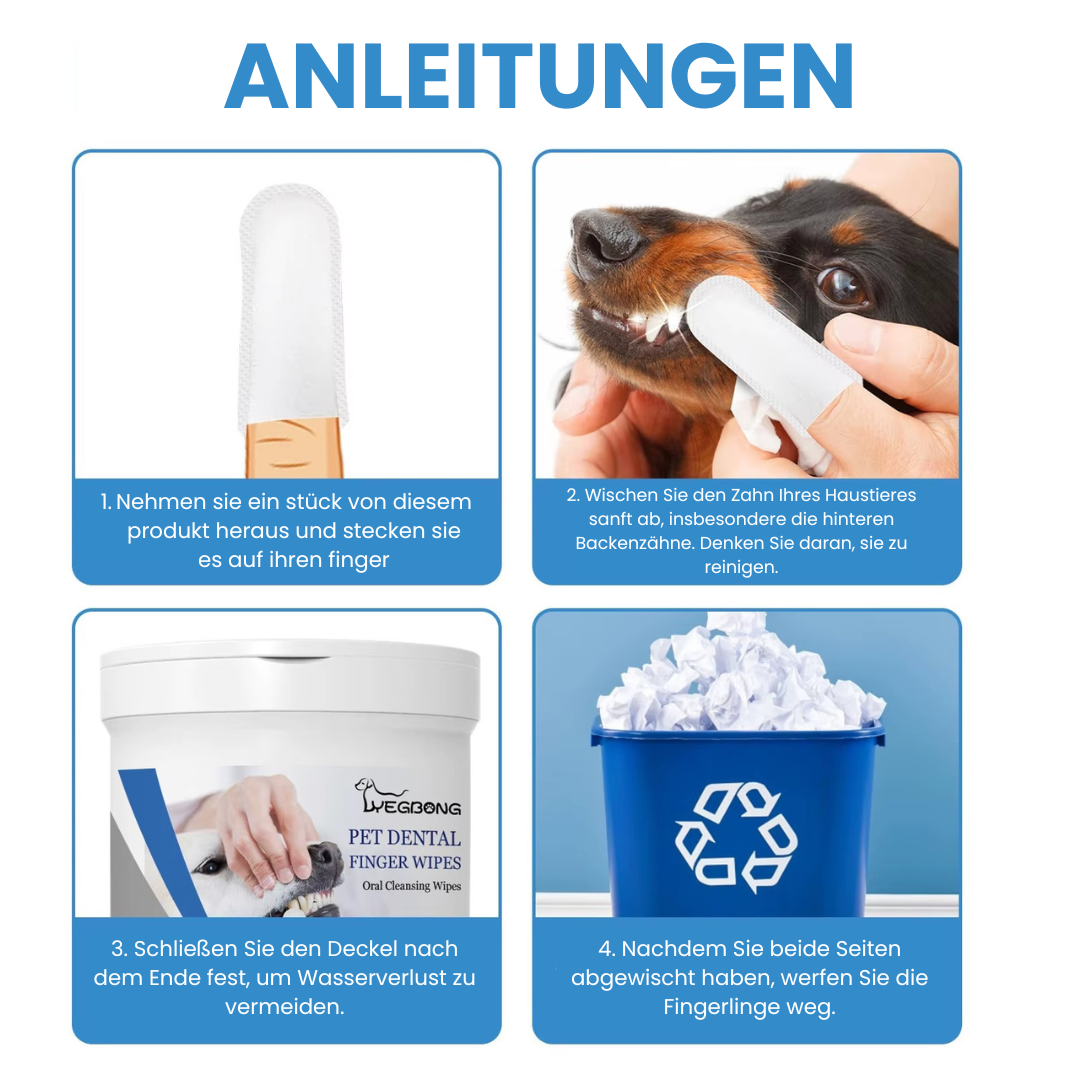 ANLEITUNGEN

1. Nehmen sie ein stück von diesem produkt heraus und stecken sie es auf ihren finger

2. Wischen Sie den Zahn Ihres Haustieres sanft ab, insbesondere die hinteren Backenzähne. Denken Sie daran, sie zu reinigen.

YEGBONG
PET DENTAL
FINGER WIPES
Oral Cleansing Wipes

3. Schließen Sie den Deckel nach dem Ende fest, um Wasserverlust zu vermeiden.

4. Nachdem Sie beide Seiten abgewischt haben, werfen Sie die Fingerlinge weg.